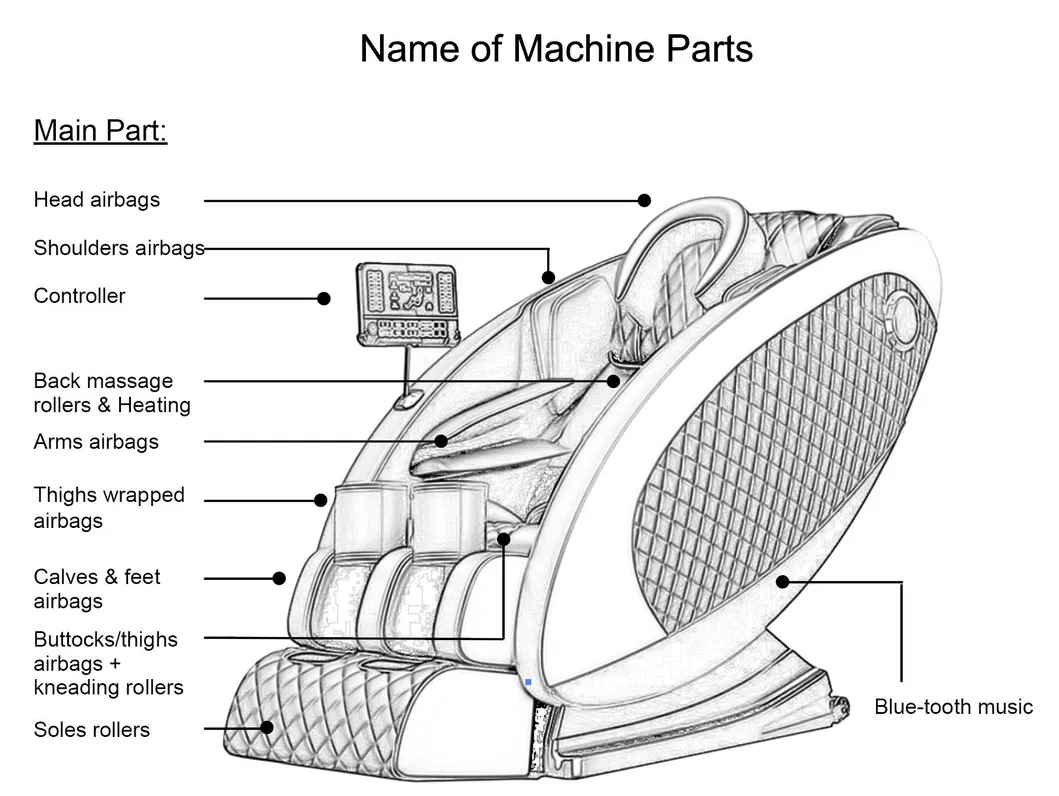 Name of Machine Parts

Main Part:

Head airbags

Shoulders airbags

Controller

Back massage rollers & Heating

Arms airbags

Thighs wrapped airbags

Calves & feet airbags

Buttocks/thighs airbags + kneading rollers

Soles rollers

Blue-tooth music